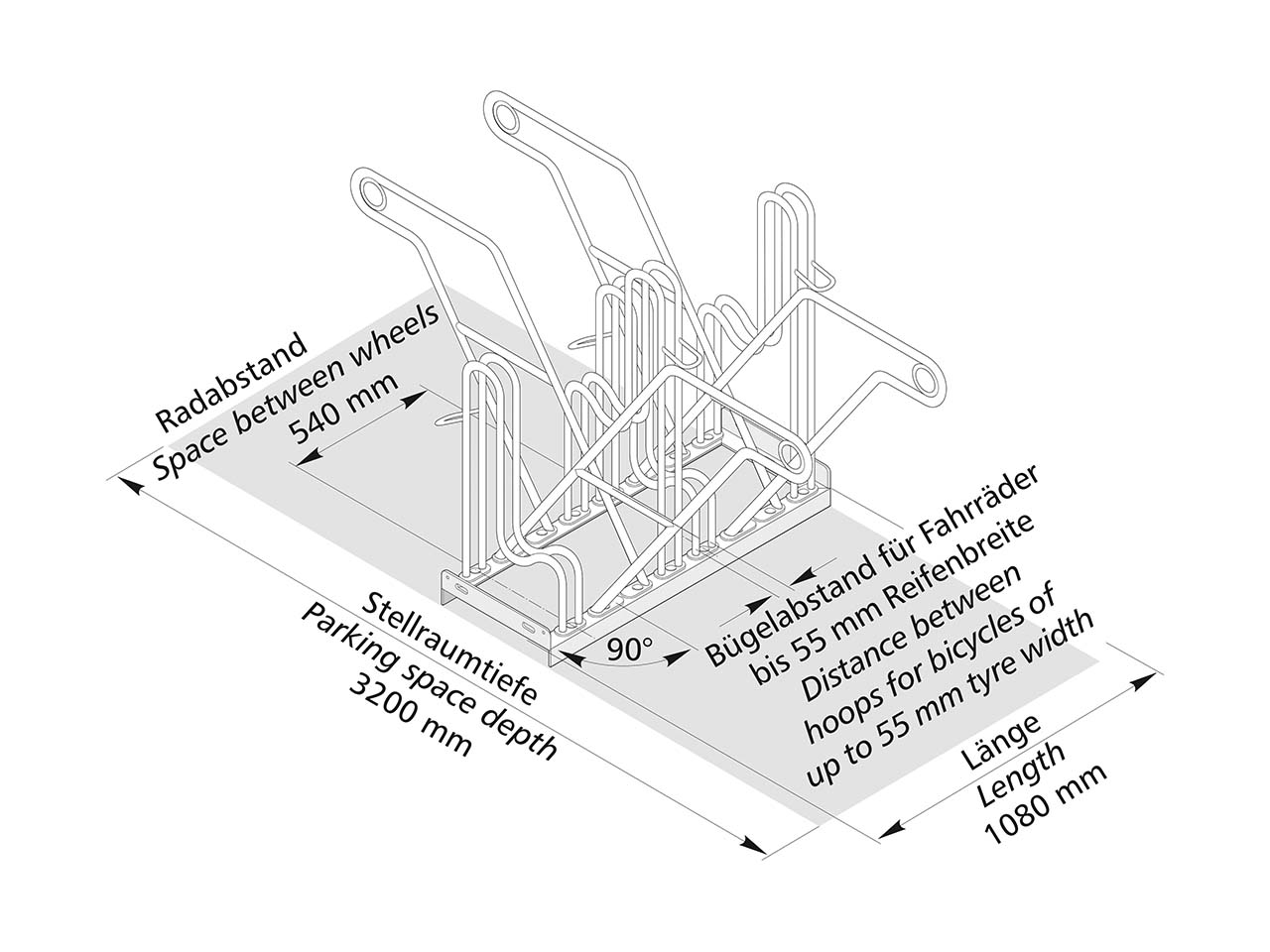 Radabstand
Space between wheels
540 mm

Stellraumtiefe
Parking space depth
3200 mm

90°

Bügelabstand für Fahrräder bis 55 mm Reifenbreite
Distance between hoops for bicycles of up to 55 mm tyre width

Länge
Length
1080 mm