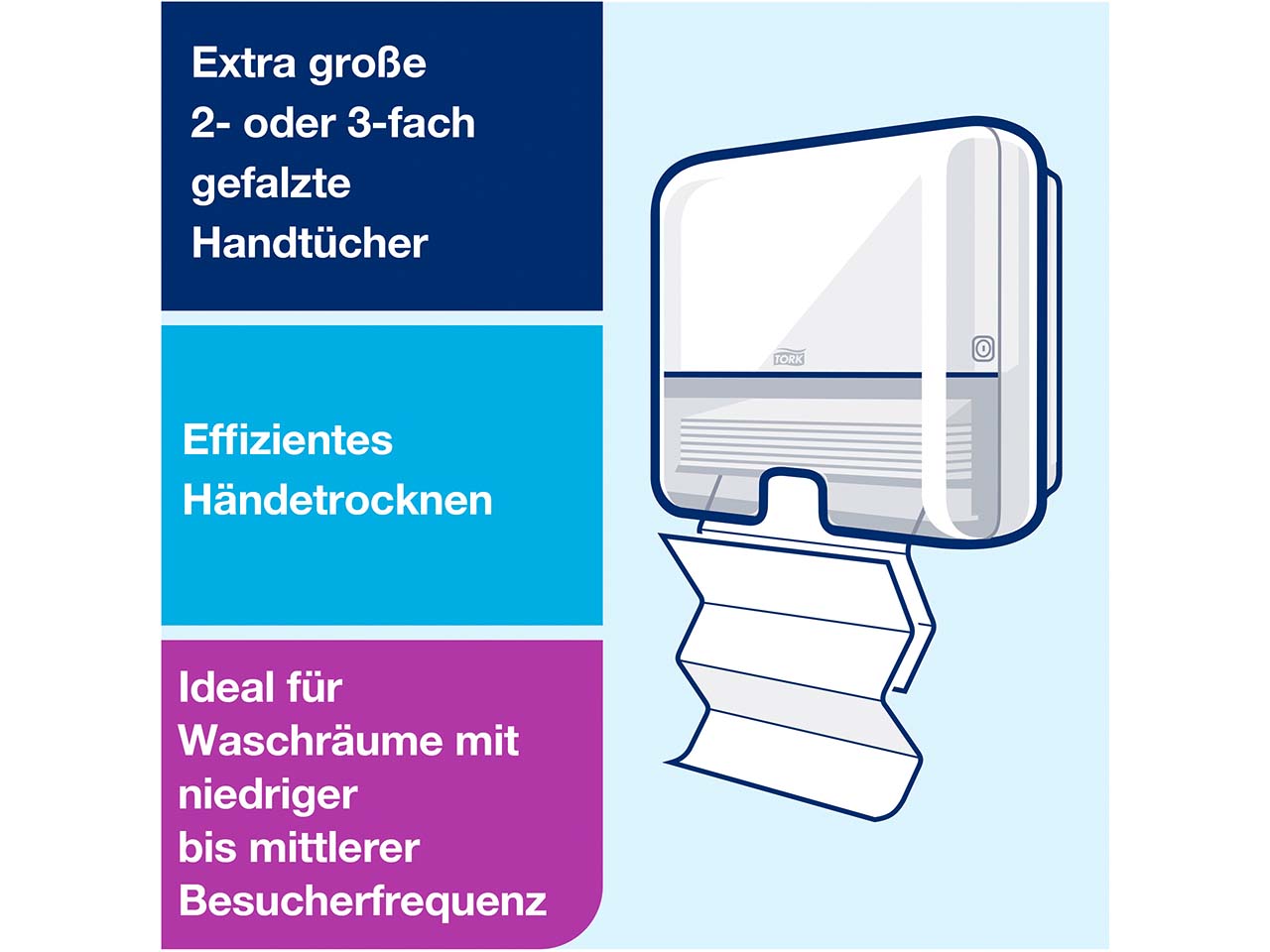 Extra große 2- oder 3-fach gefalzte Handtücher

Effizientes Händetrocknen

Ideal für Waschräume mit niedriger bis mittlerer Besucherfrequenz

TORK