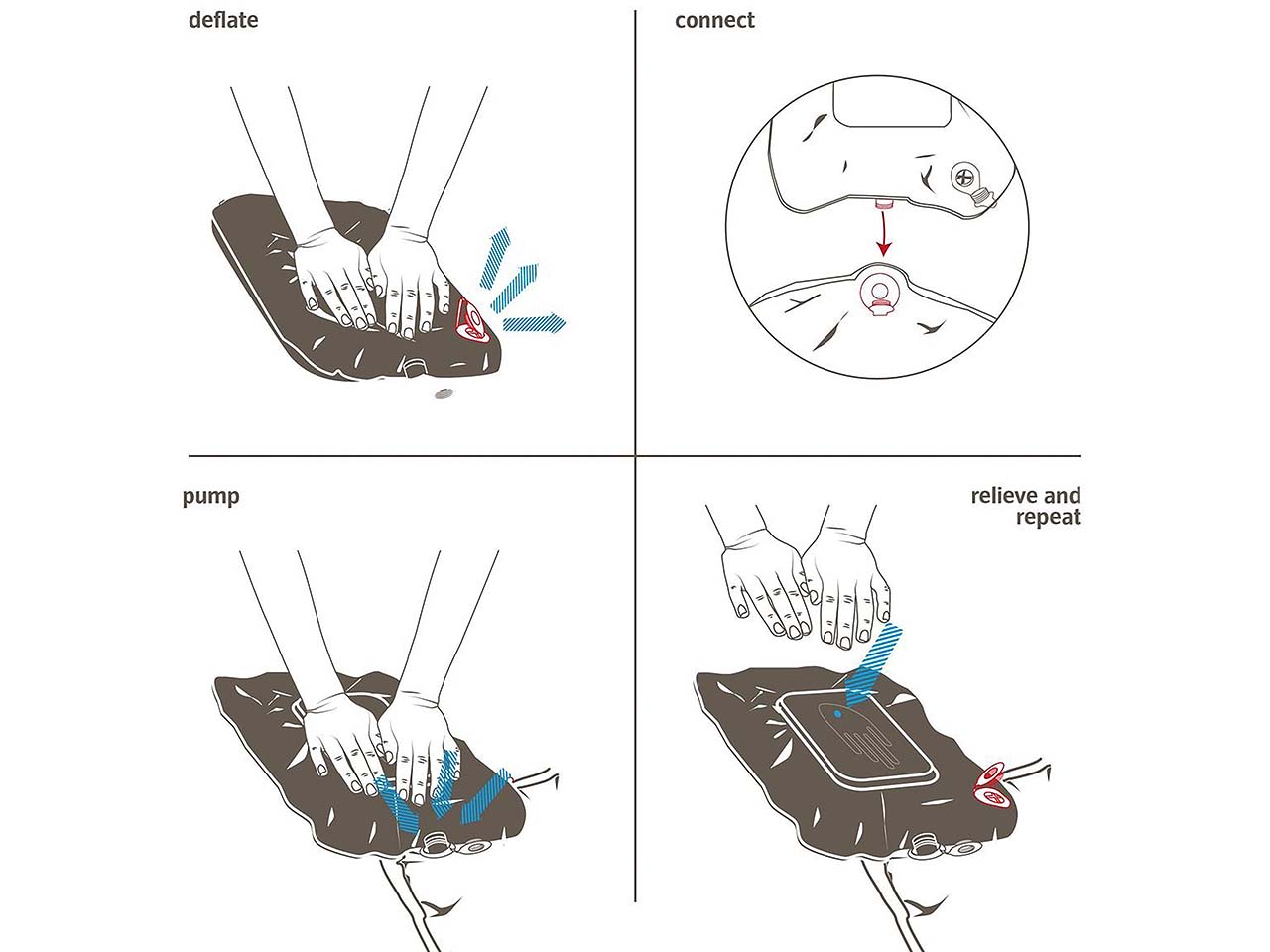 deflate

connect

pump

relieve and repeat