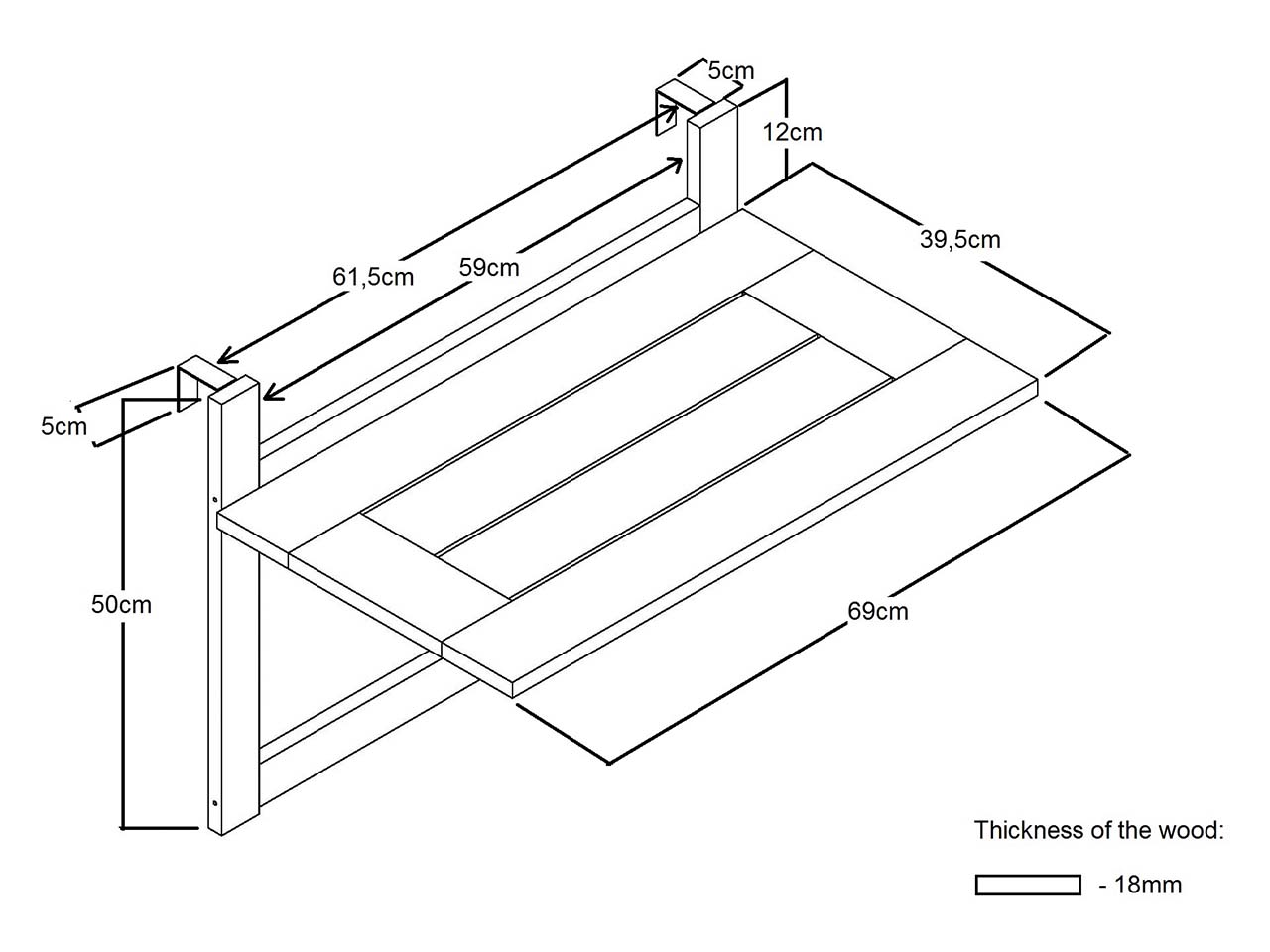 5cm

12cm

39,5cm

61,5cm

59cm

5cm

50cm

69cm

Thickness of the wood:

- 18mm