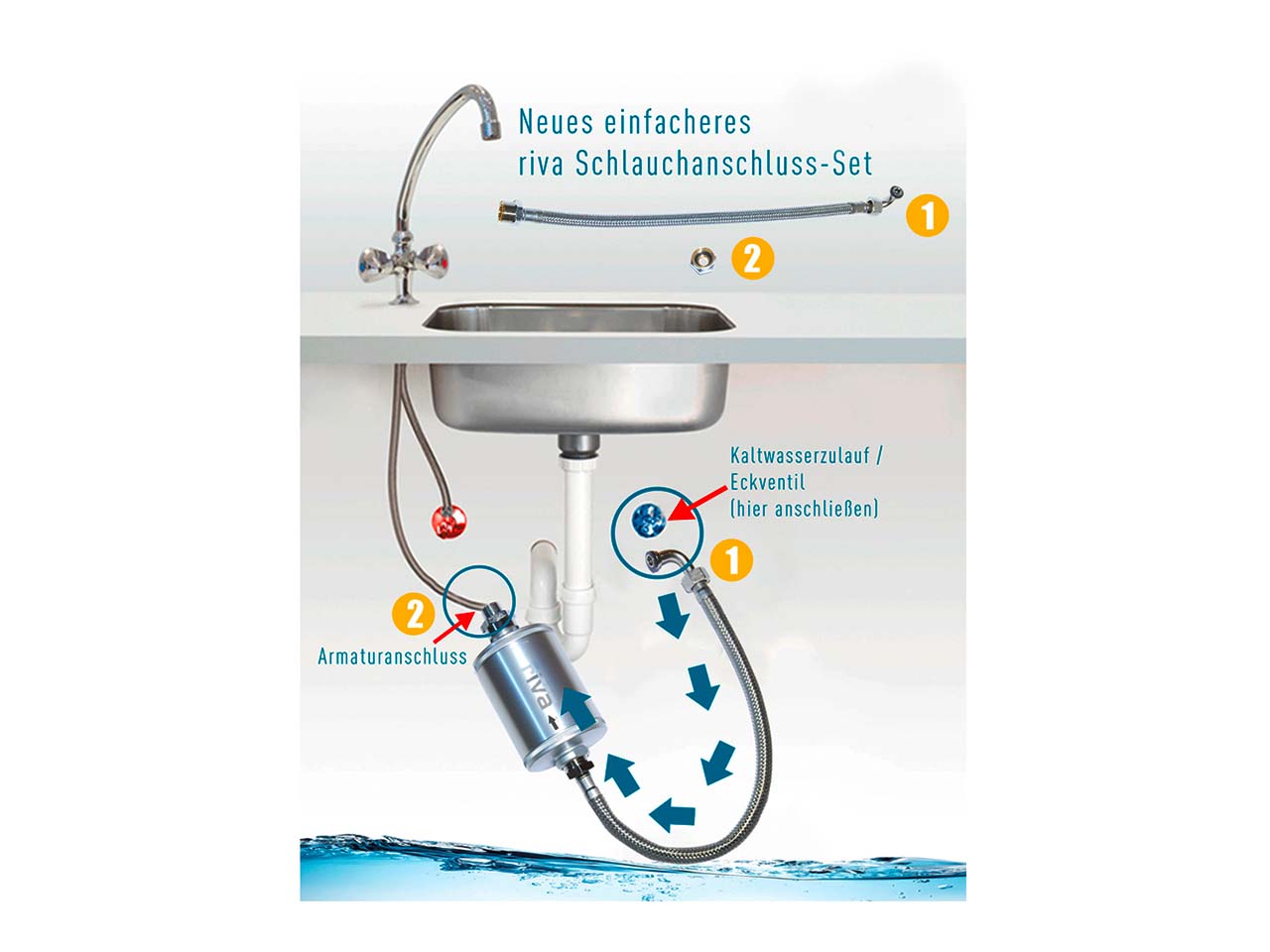 Neues einfacheres
riva Schlauchanschluss-Set

1

2

Kaltwasserzulauf /
Eckventil
(hier anschließen)

1

2

Armaturanschluss

riva