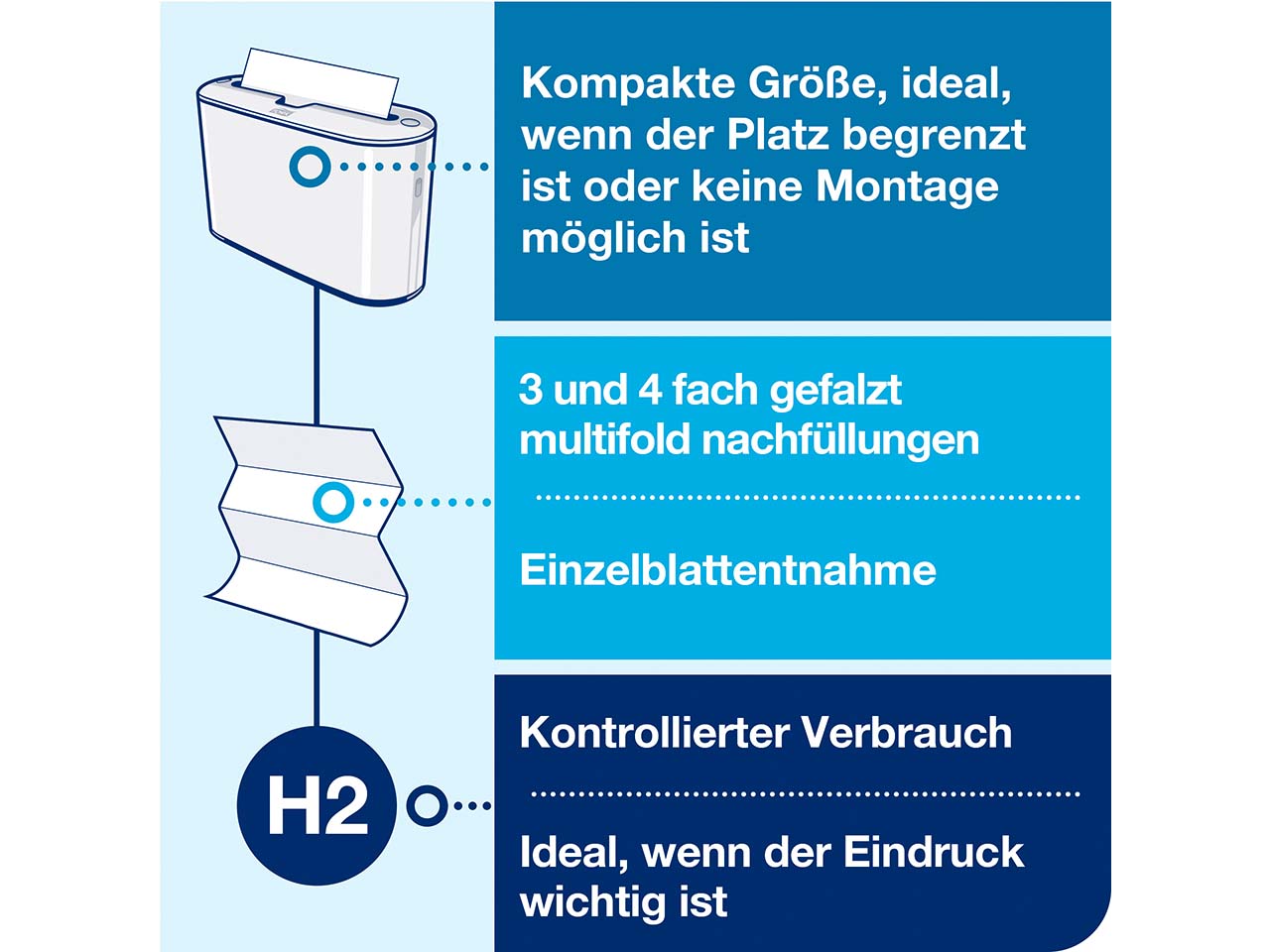 Kompakte Größe, ideal, wenn der Platz begrenzt ist oder keine Montage möglich ist

3 und 4 fach gefalzt multifold nachfüllungen

Einzelblattentnahme

H2

Kontrollierter Verbrauch

Ideal, wenn der Eindruck wichtig ist