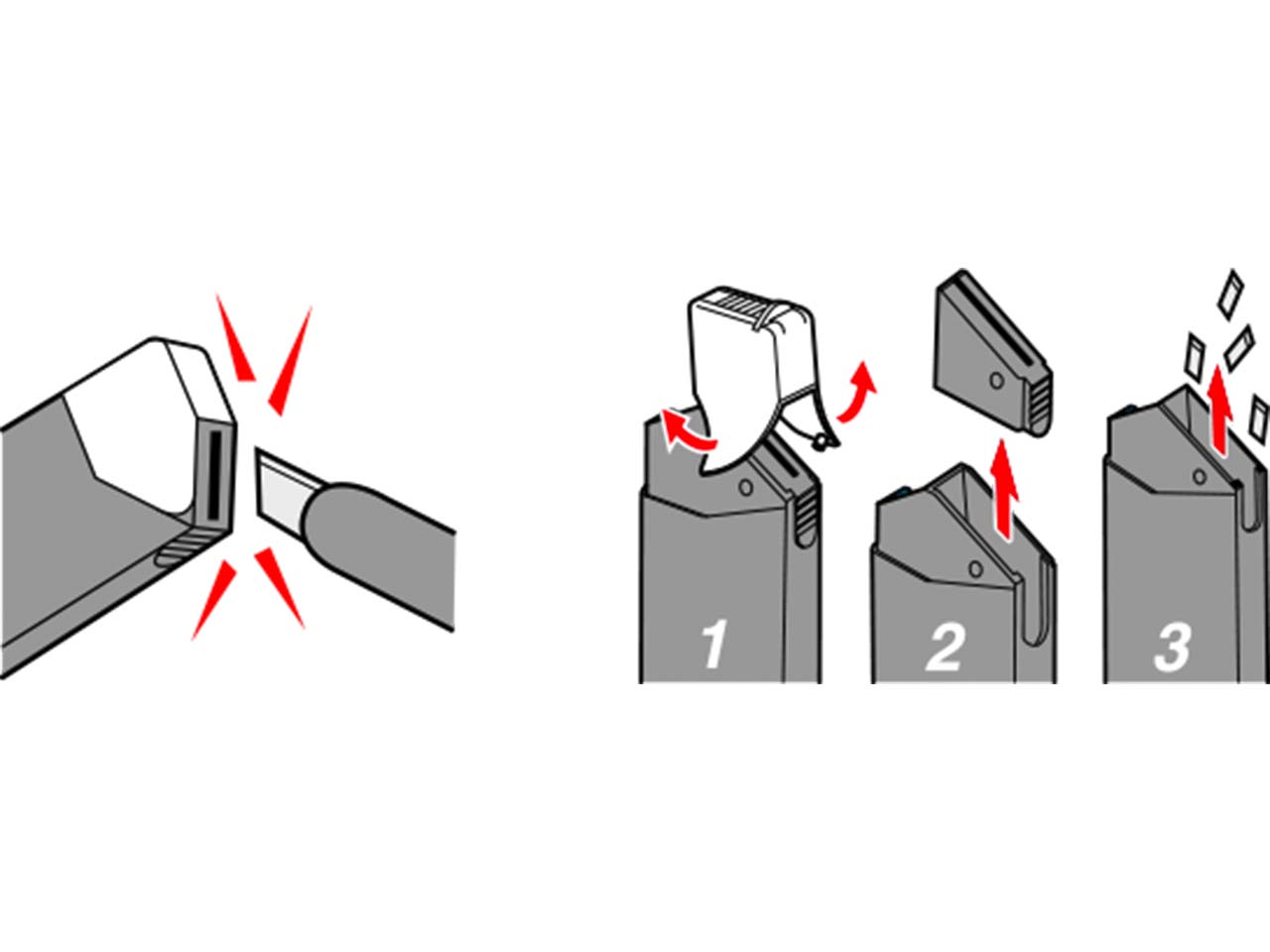 1

2

3