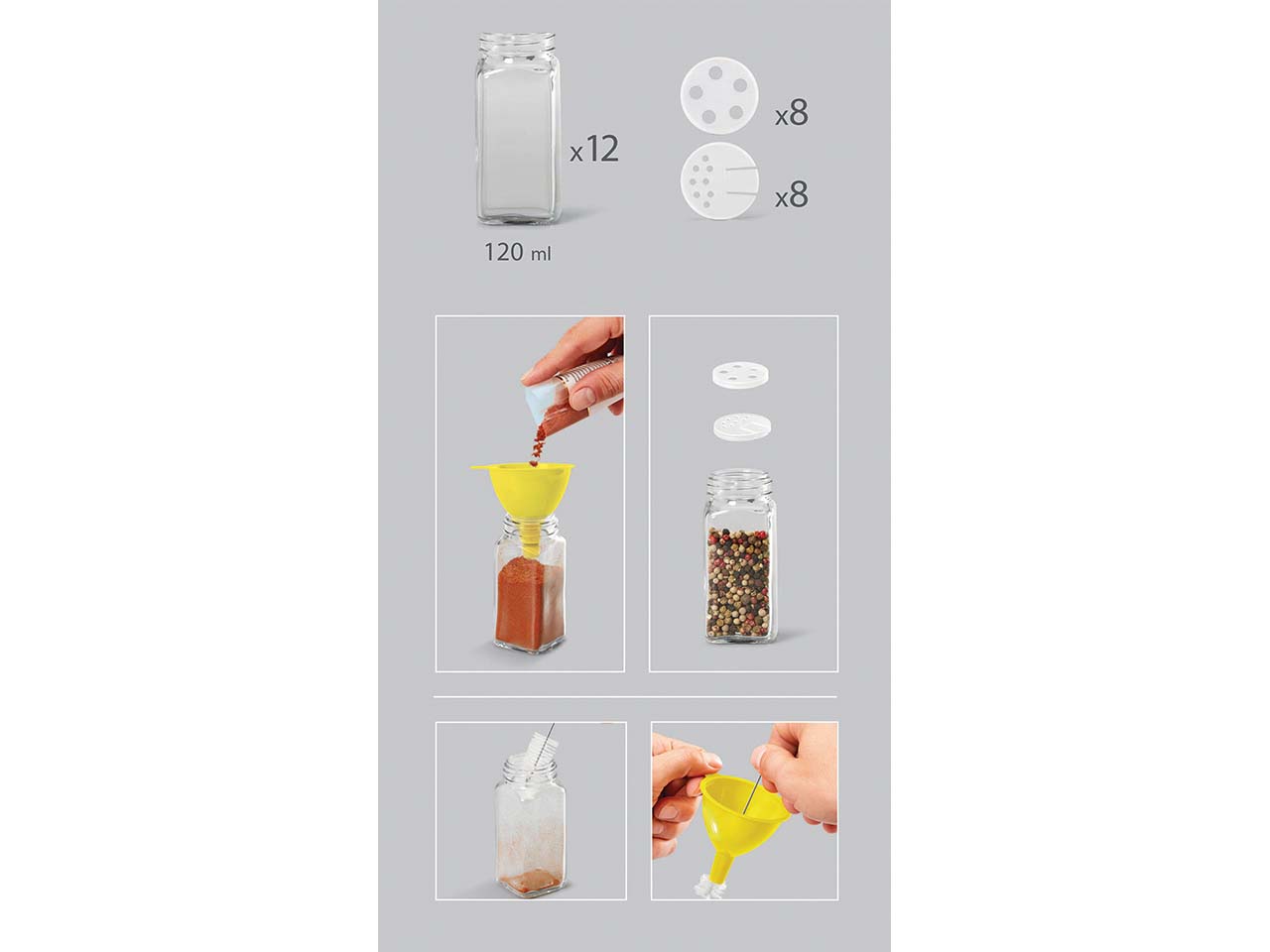 x12

120 ml

x8

x8