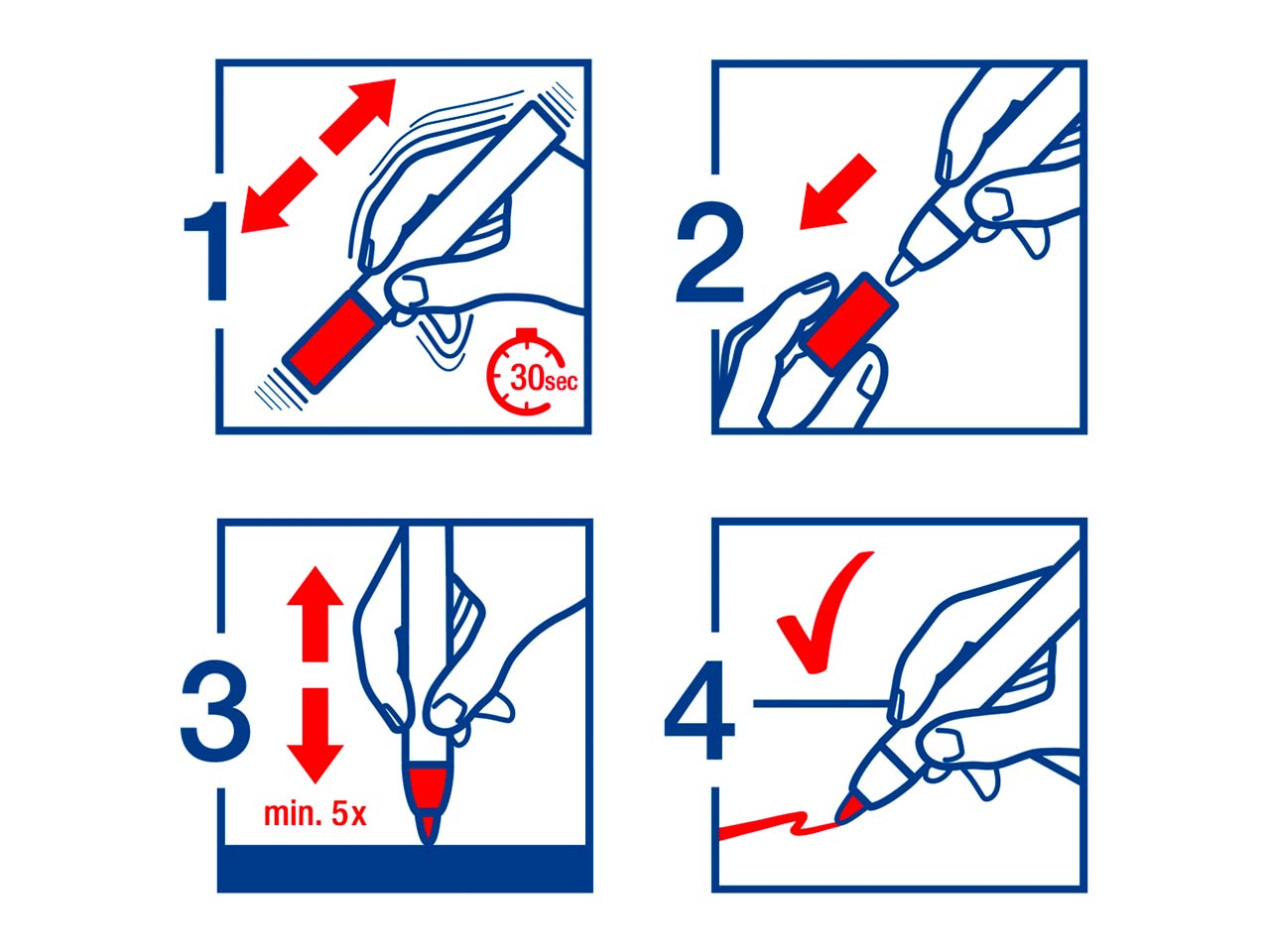 1

30sec

2

3

min. 5x

4