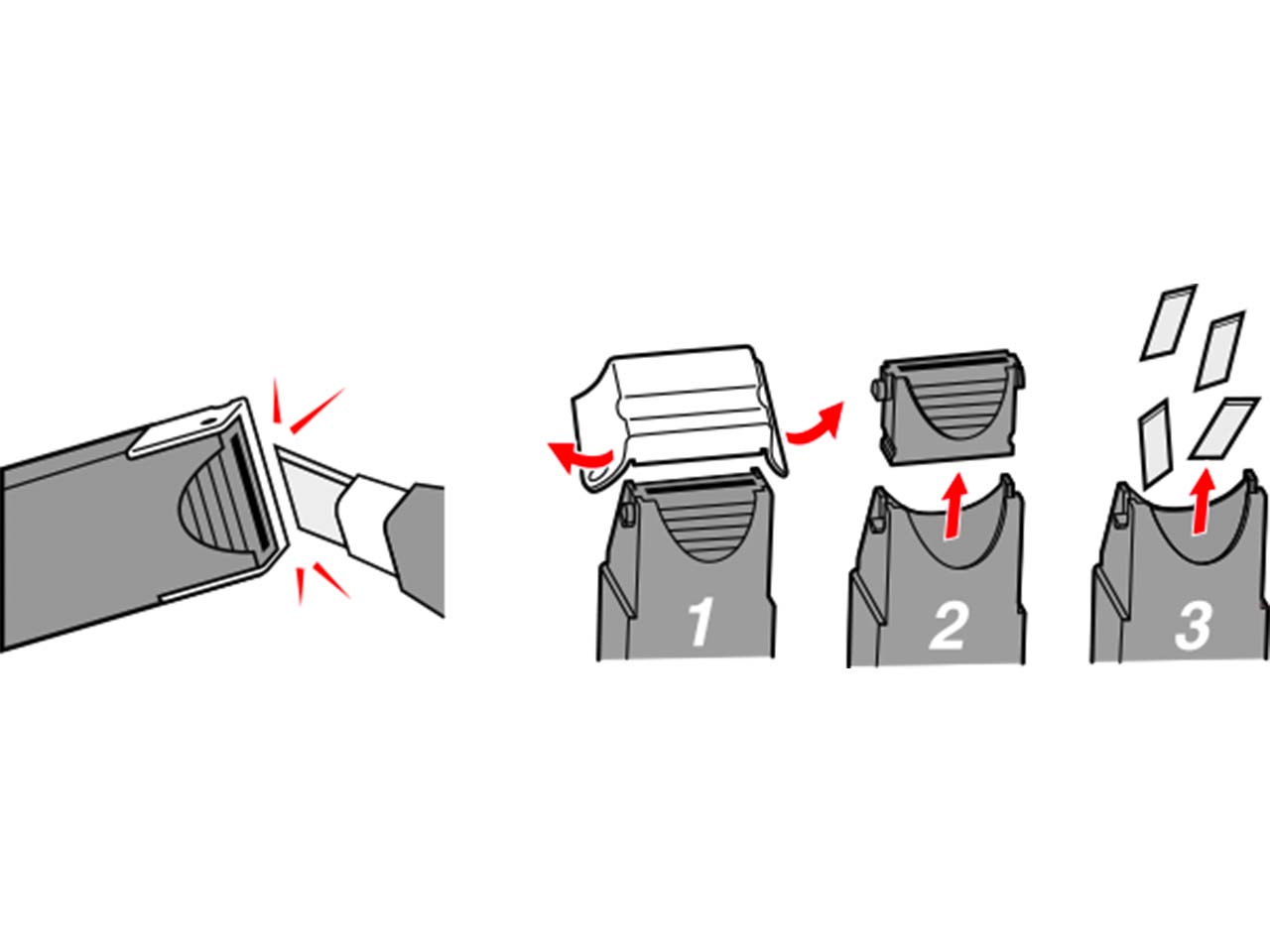 1
2
3